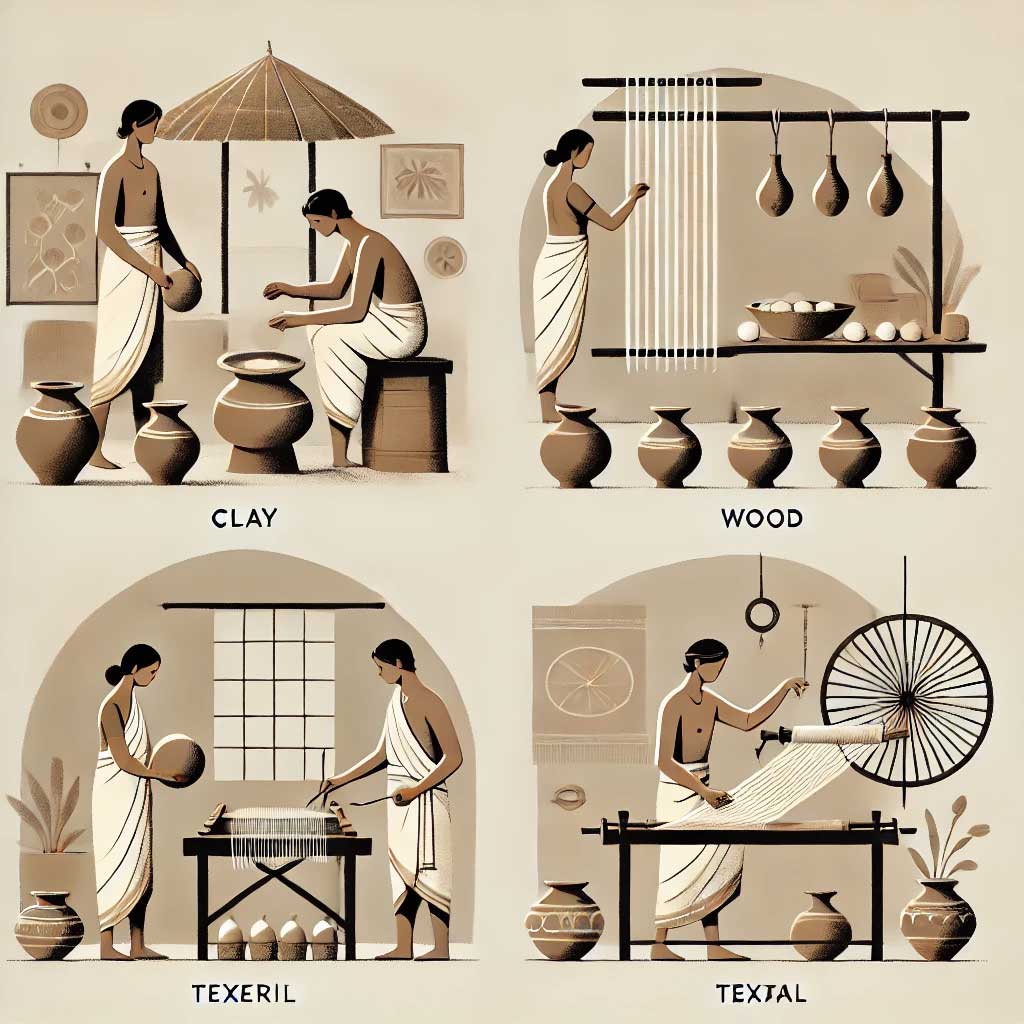 CLAY

WOOD

TEXERIL

TEXTAL